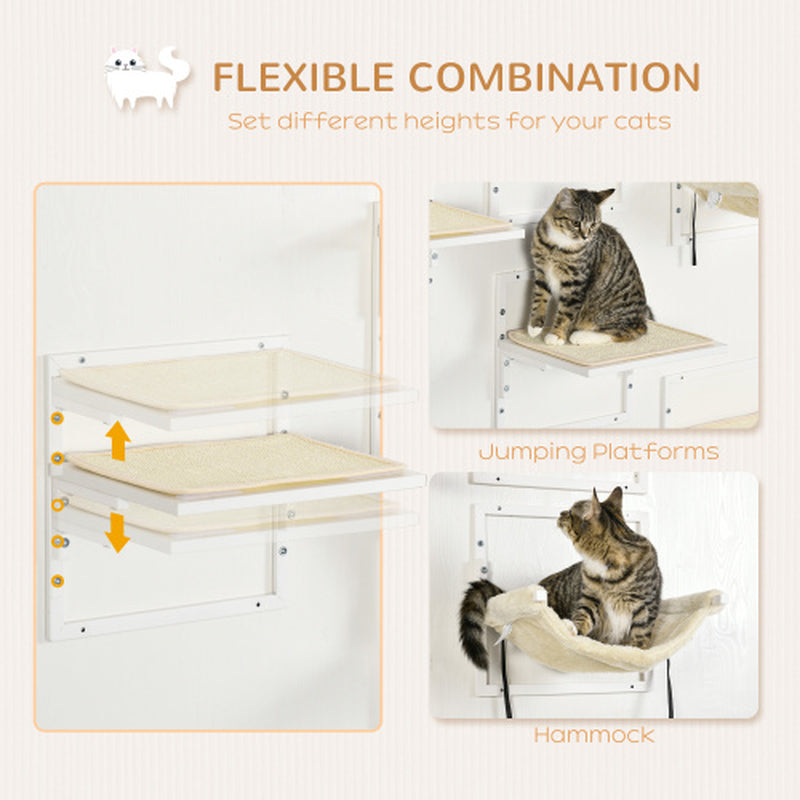 FLEXIBLE COMBINATION
Set different heights for your cats

Jumping Platforms

Hammock